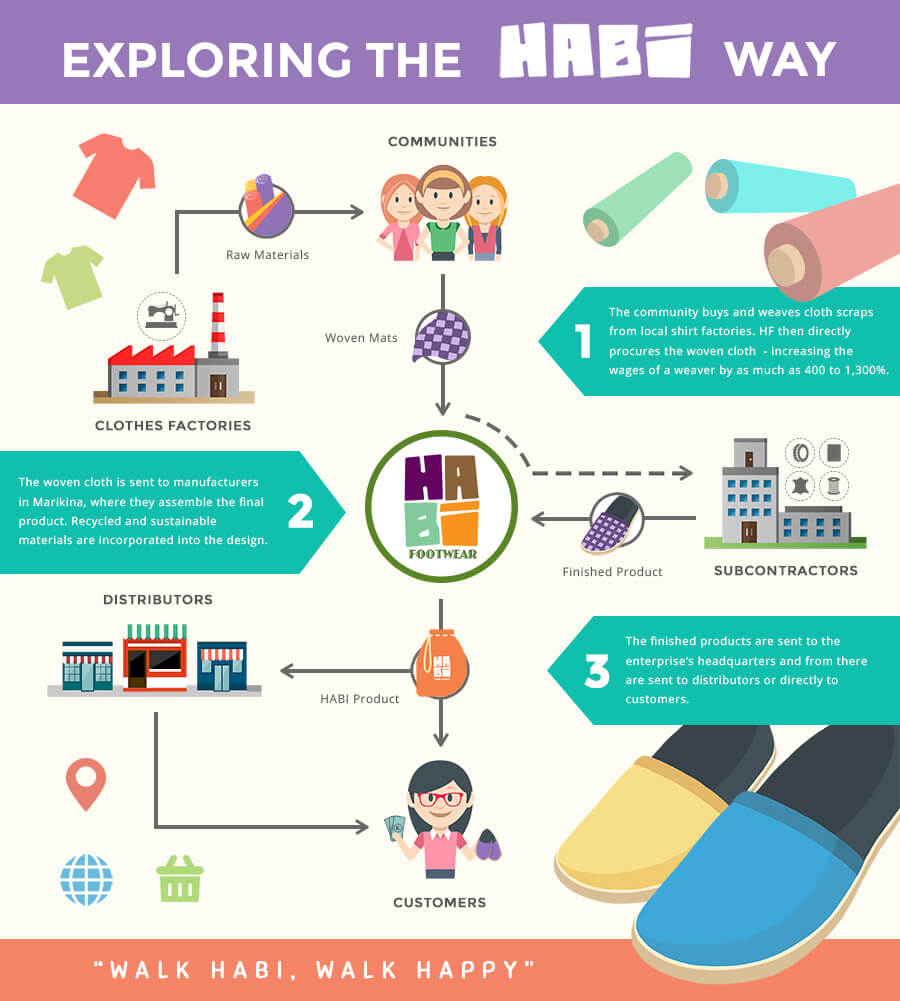 EXPLORING THE HABI WAY

COMMUNITIES

Raw Materials

Woven Mats

CLOTHES FACTORIES

1

The community buys and weaves cloth scraps from local shirt factories. HF then directly procures the woven cloth - increasing the wages of a weaver by as much as 400 to 1,300%.

2

The woven cloth is sent to manufacturers in Marikina, where they assemble the final product. Recycled and sustainable materials are incorporated into the design.

HABI FOOTWEAR

Finished Product

SUBCONTRACTORS

DISTRIBUTORS

HABI Product

3

The finished products are sent to the enterprise's headquarters and from there are sent to distributors or directly to customers.

CUSTOMERS

"WALK HABI, WALK HAPPY"